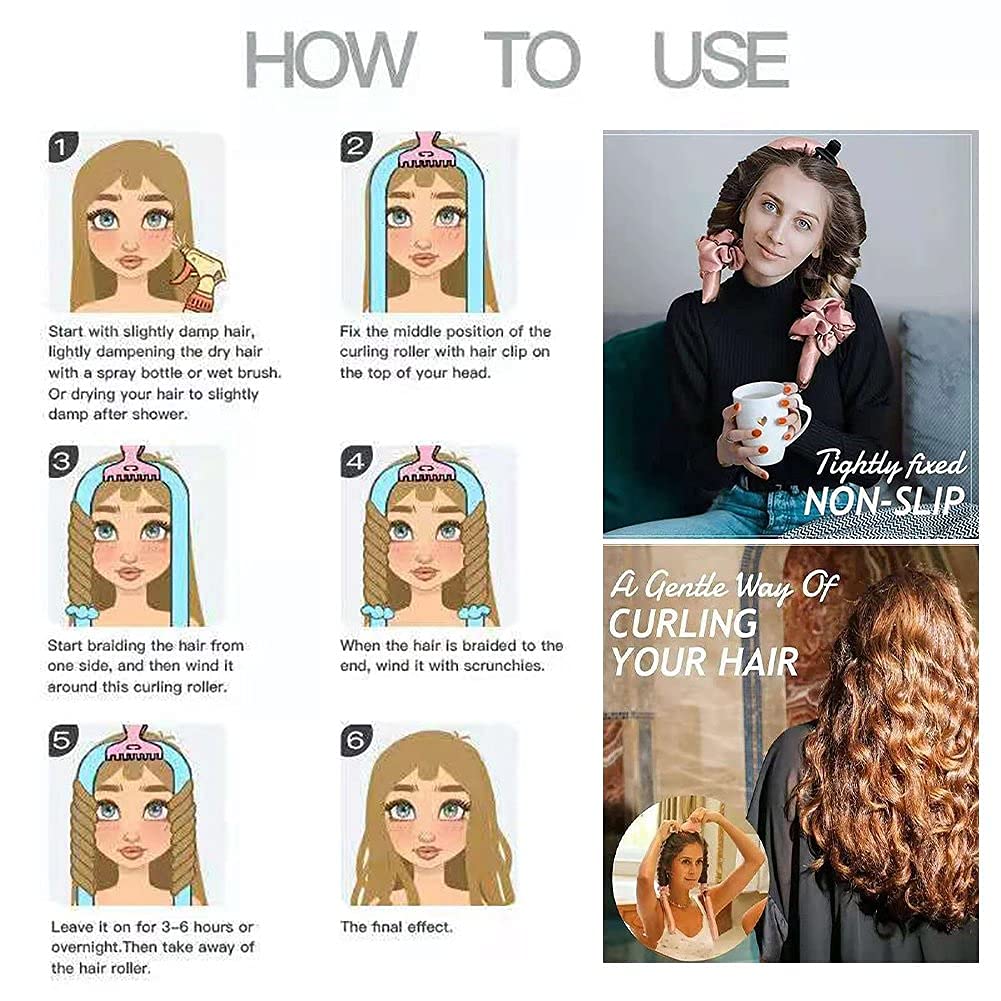 HOW TO USE

1

Start with slightly damp hair, lightly dampening the dry hair with a spray bottle or wet brush. Or drying your hair to slightly damp after shower.

2

Fix the middle position of the curling roller with hair clip on the top of your head.

3

Start braiding the hair from one side, and then wind it around this curling roller.

4

When the hair is braided to the end, wind it with scrunchies.

5

Leave it on for 3-6 hours or overnight.Then take away of the hair roller.

6

The final effect.

Tightly fixed
NON-SLIP

A Gentle Way Of
CURLING
YOUR HAIR